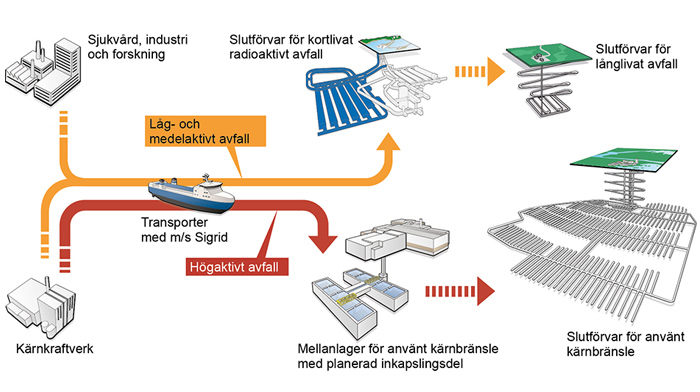 Sjukvård, industri och forskning

Slutförvar för kortlivat radioaktivt avfall

Slutförvar för långlivat avfall

Låg- och medelaktivt avfall

Transporter med m/s Sigrid

Högaktivt avfall

Kärnkraftverk

Mellanlager för använt kärnbränsle med planerad inkapslingsdel

Slutförvar för använt kärnbränsle